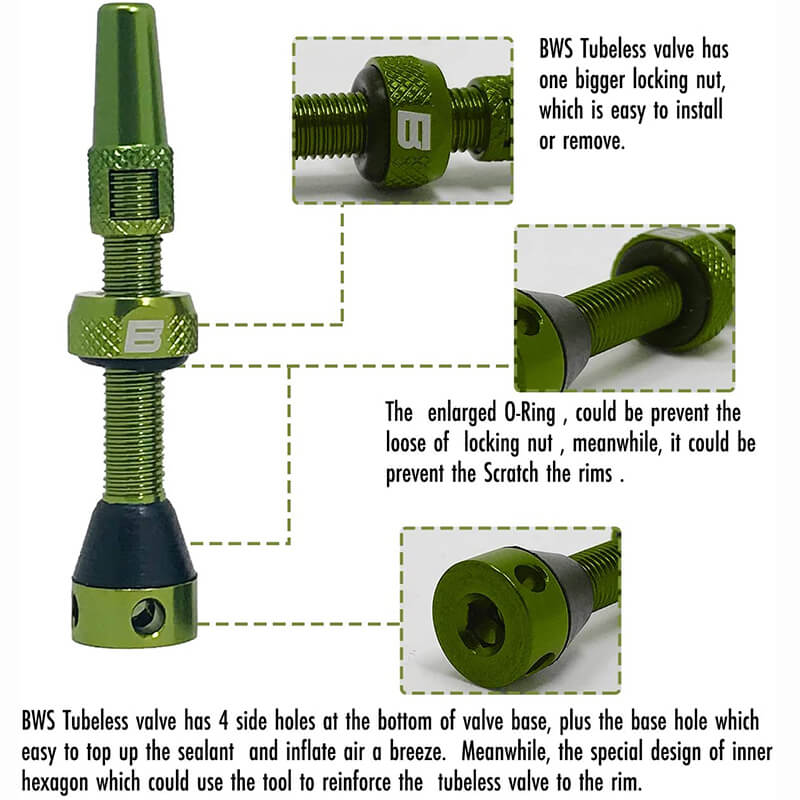 BWS Tubeless valve has one bigger locking nut, which is easy to install or remove.

The enlarged O-Ring , could be prevent the loose of locking nut , meanwhile, it could be prevent the Scratch the rims .

BWS Tubeless valve has 4 side holes at the bottom of valve base, plus the base hole which easy to top up the sealant and inflate air a breeze. Meanwhile, the special design of inner hexagon which could use the tool to reinforce the tubeless valve to the rim.